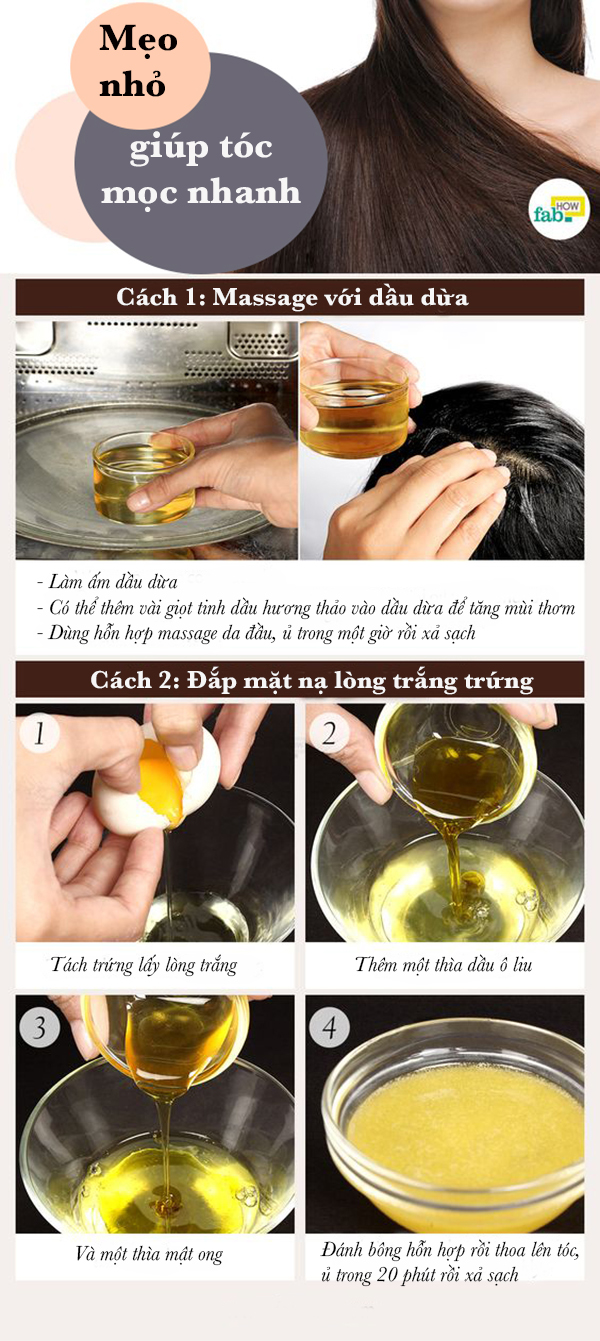 Mẹo nhỏ
giúp tóc mọc nhanh

fab HOW

Cách 1: Massage với dầu dừa

- Làm ấm dầu dừa
- Có thể thêm vài giọt tinh dầu hương thảo vào dầu dừa để tăng mùi thơm
- Dùng hỗn hợp massage da đầu, ủ trong một giờ rồi xả sạch

Cách 2: Đắp mặt nạ lòng trắng trứng

1
Tách trứng lấy lòng trắng

2
Thêm một thìa dầu ô liu

3
Và một thìa mật ong

4
Đánh bông hỗn hợp rồi thoa lên tóc, ủ trong 20 phút rồi xả sạch