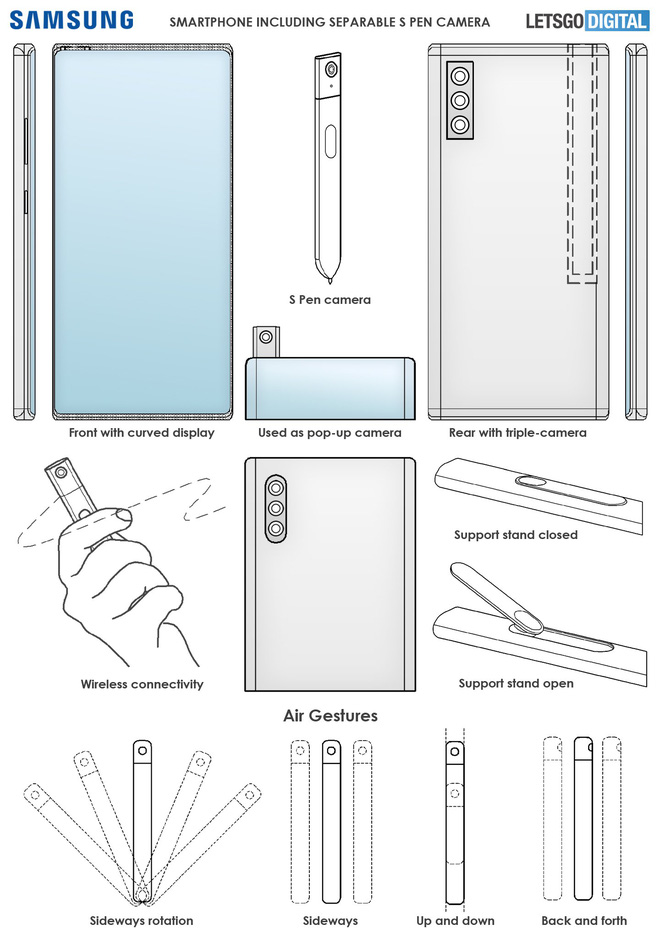 SAMSUNG

SMARTPHONE INCLUDING SEPARABLE S PEN CAMERA

LETSGO DIGITAL

S Pen camera

Front with curved display

Used as pop-up camera

Rear with triple-camera

Support stand closed

Wireless connectivity

Support stand open

Air Gestures

Sideways rotation

Sideways

Up and down

Back and forth