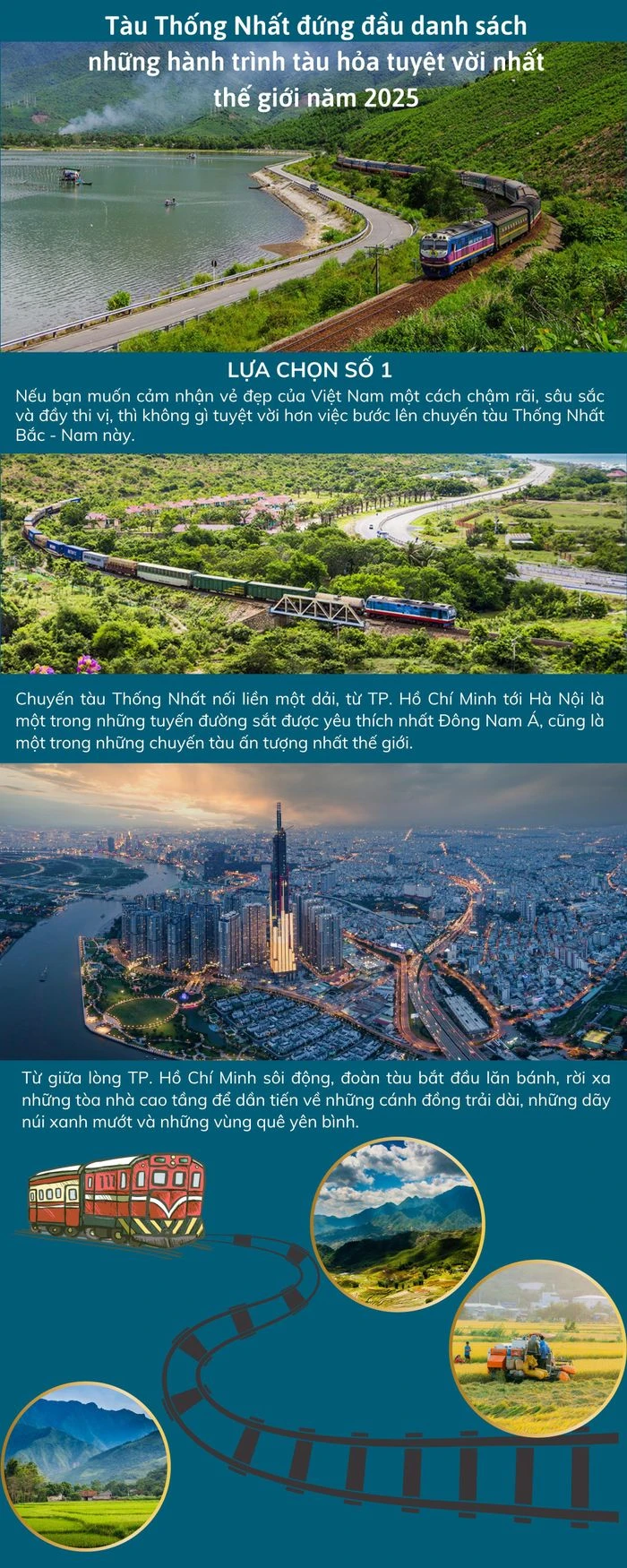 Tàu Thống Nhất đứng đầu danh sách những hành trình tàu hỏa tuyệt vời nhất thế giới năm 2025

LỰA CHỌN SỐ 1

Nếu bạn muốn cảm nhận vẻ đẹp của Việt Nam một cách chậm rãi, sâu sắc và đầy thi vị, thì không gì tuyệt vời hơn việc bước lên chuyến tàu Thống Nhất Bắc - Nam này.

Chuyến tàu Thống Nhất nối liền một dải, từ TP. Hồ Chí Minh tới Hà Nội là một trong những tuyến đường sắt được yêu thích nhất Đông Nam Á, cũng là một trong những chuyến tàu ấn tượng nhất thế giới.

Từ giữa lòng TP. Hồ Chí Minh sôi động, đoàn tàu bắt đầu lăn bánh, rời xa những tòa nhà cao tầng để dần tiến về những cánh đồng trải dài, những dãy núi xanh mướt và những vùng quê yên bình.