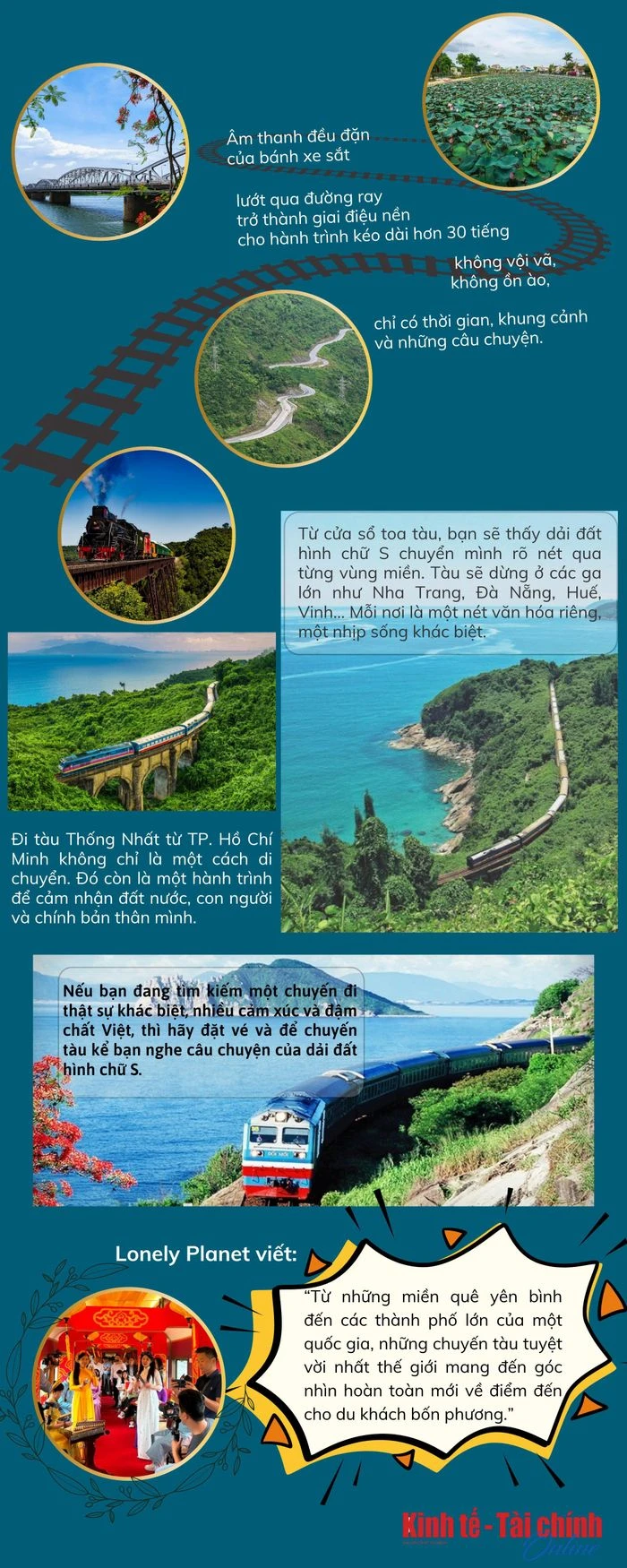 Âm thanh đều đặn của bánh xe sắt

lướt qua đường ray trở thành giai điệu nền cho hành trình kéo dài hơn 30 tiếng

không vội vã, không ồn ào,

chỉ có thời gian, khung cảnh và những câu chuyện.

Từ cửa sổ toa tàu, bạn sẽ thấy dải đất hình chữ S chuyển mình rõ nét qua từng vùng miền. Tàu sẽ dừng ở các ga lớn như Nha Trang, Đà Nẵng, Huế, Vinh... Mỗi nơi là một nét văn hóa riêng, một nhịp sống khác biệt.

Đi tàu Thống Nhất từ TP. Hồ Chí Minh không chỉ là một cách di chuyển. Đó còn là một hành trình để cảm nhận đất nước, con người và chính bản thân mình.

Nếu bạn đang tìm kiếm một chuyến đi thật sự khác biệt, nhiều cảm xúc và đậm chất Việt, thì hãy đặt vé và để chuyến tàu kể bạn nghe câu chuyện của dải đất hình chữ S.

Lonely Planet viết:

"Từ những miền quê yên bình đến các thành phố lớn của một quốc gia, những chuyến tàu tuyệt vời nhất thế giới mang đến góc nhìn hoàn toàn mới về điểm đến cho du khách bốn phương."

Kinh tế - Tài chính Online